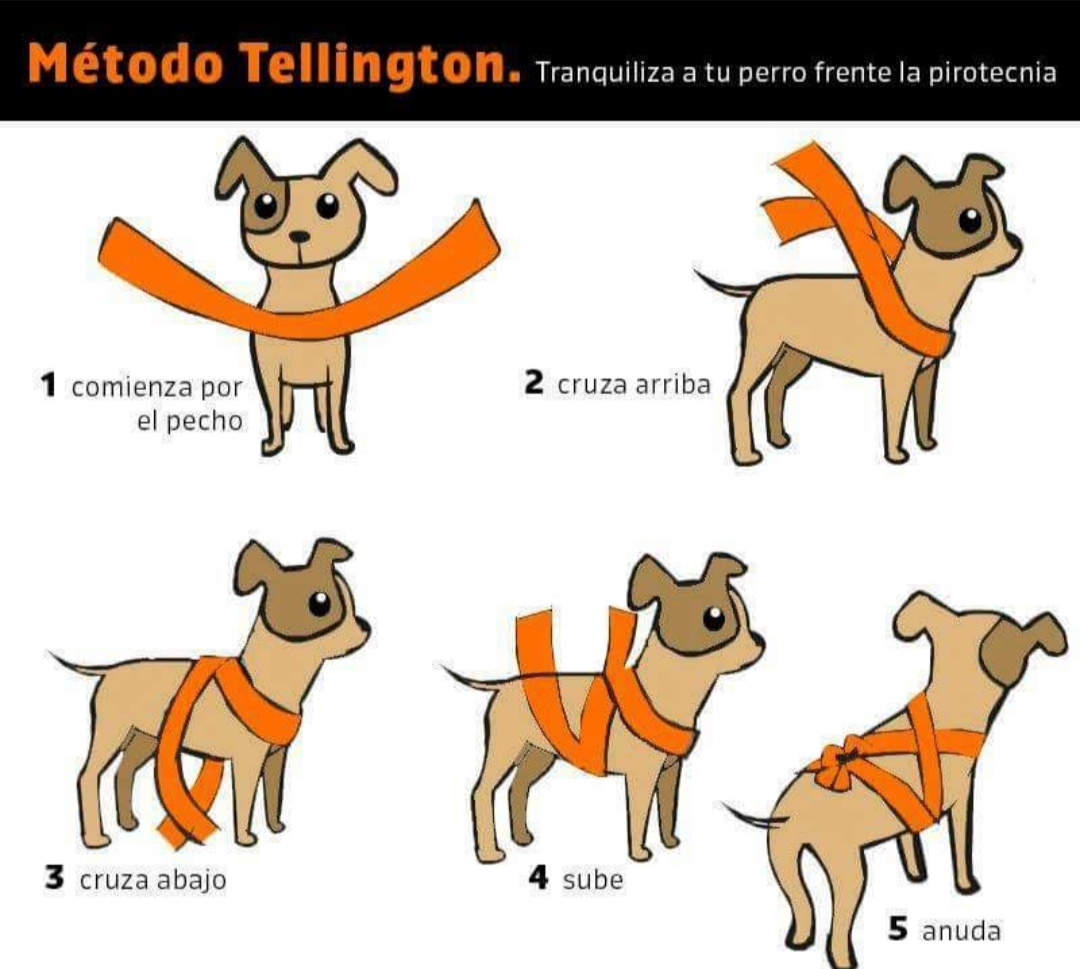 Método Tellington. Tranquiliza a tu perro frente la pirotecnia

1 comienza por el pecho

2 cruza arriba

3 cruza abajo

4 sube

5 anuda